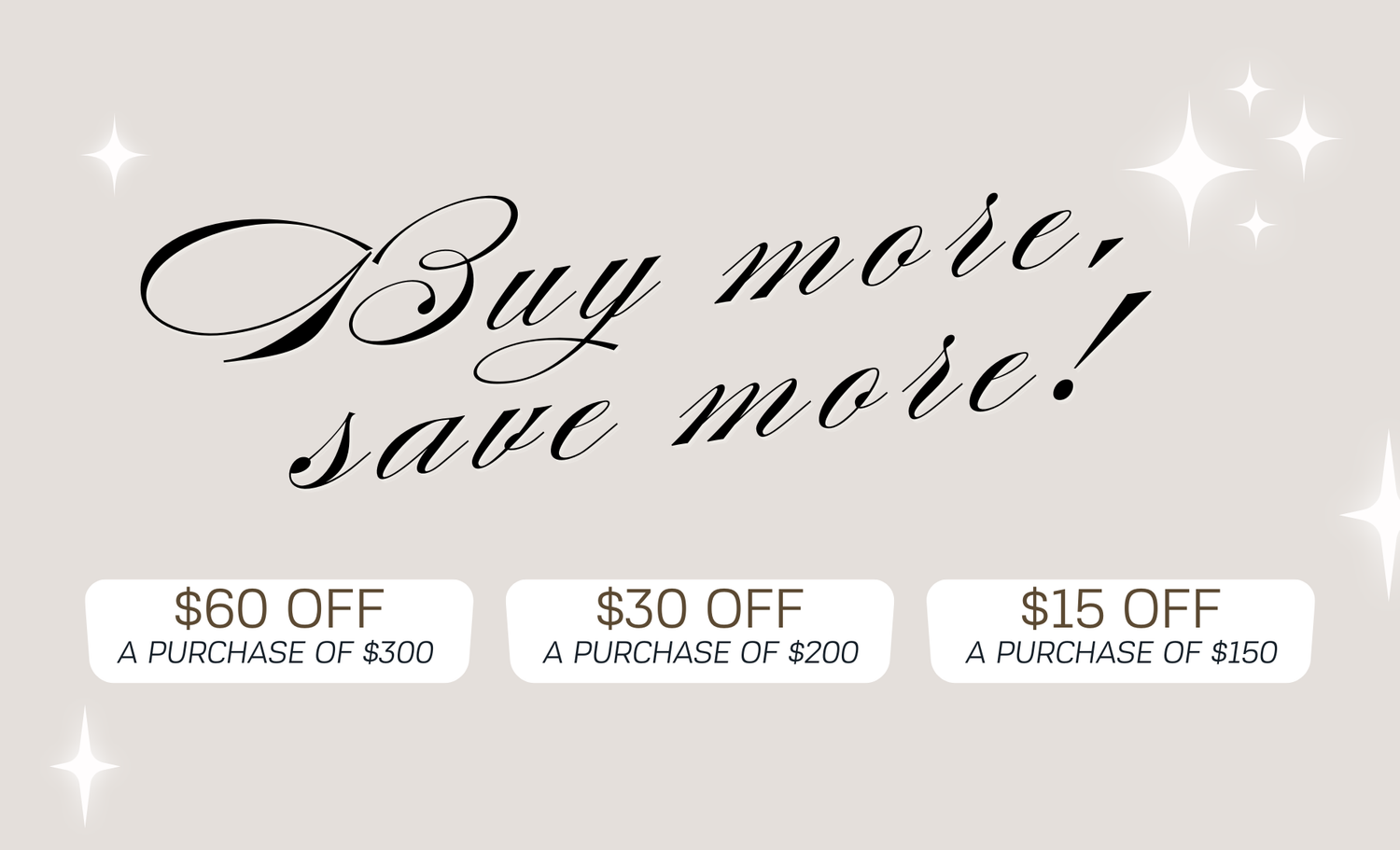 Buy more,
save more!

$60 OFF
A PURCHASE OF $300

$30 OFF
A PURCHASE OF $200

$15 OFF
A PURCHASE OF $150